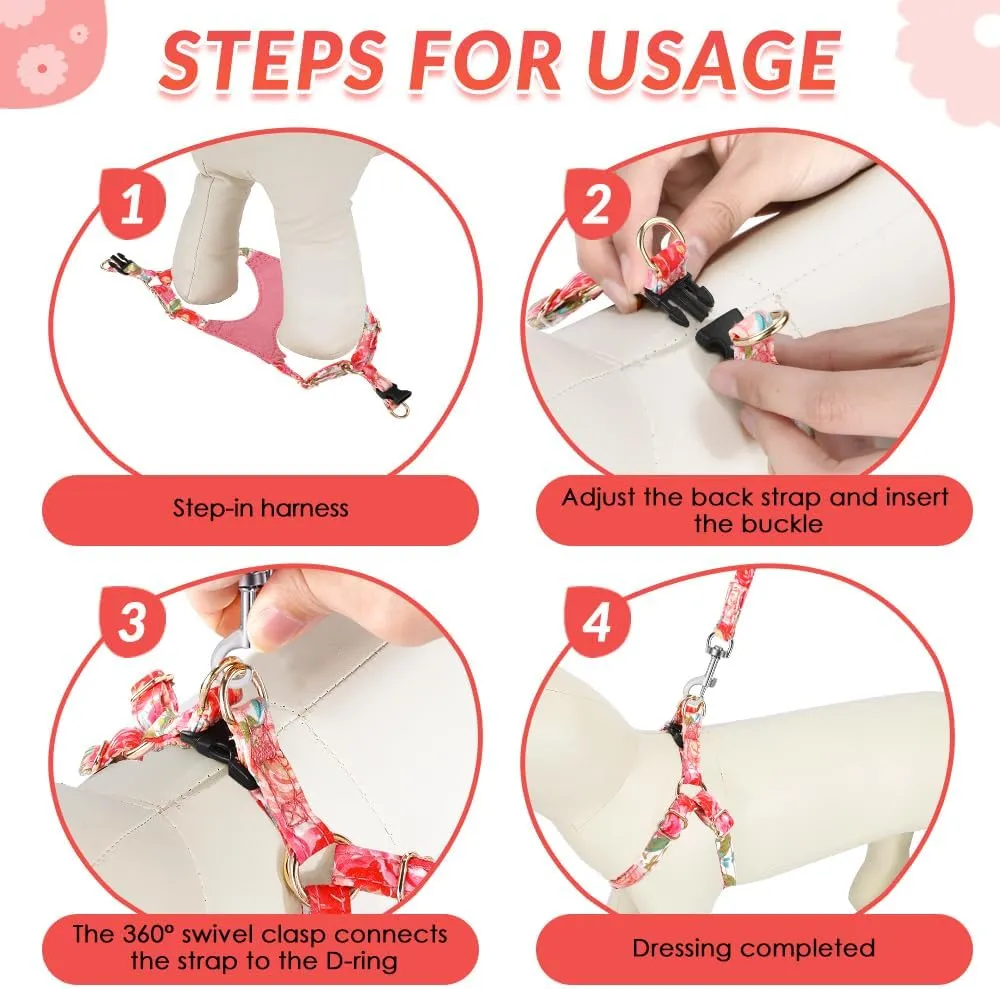 STEPS FOR USAGE

1

Step-in harness

2

Adjust the back strap and insert the buckle

3

The 360° swivel clasp connects the strap to the D-ring

4

Dressing completed