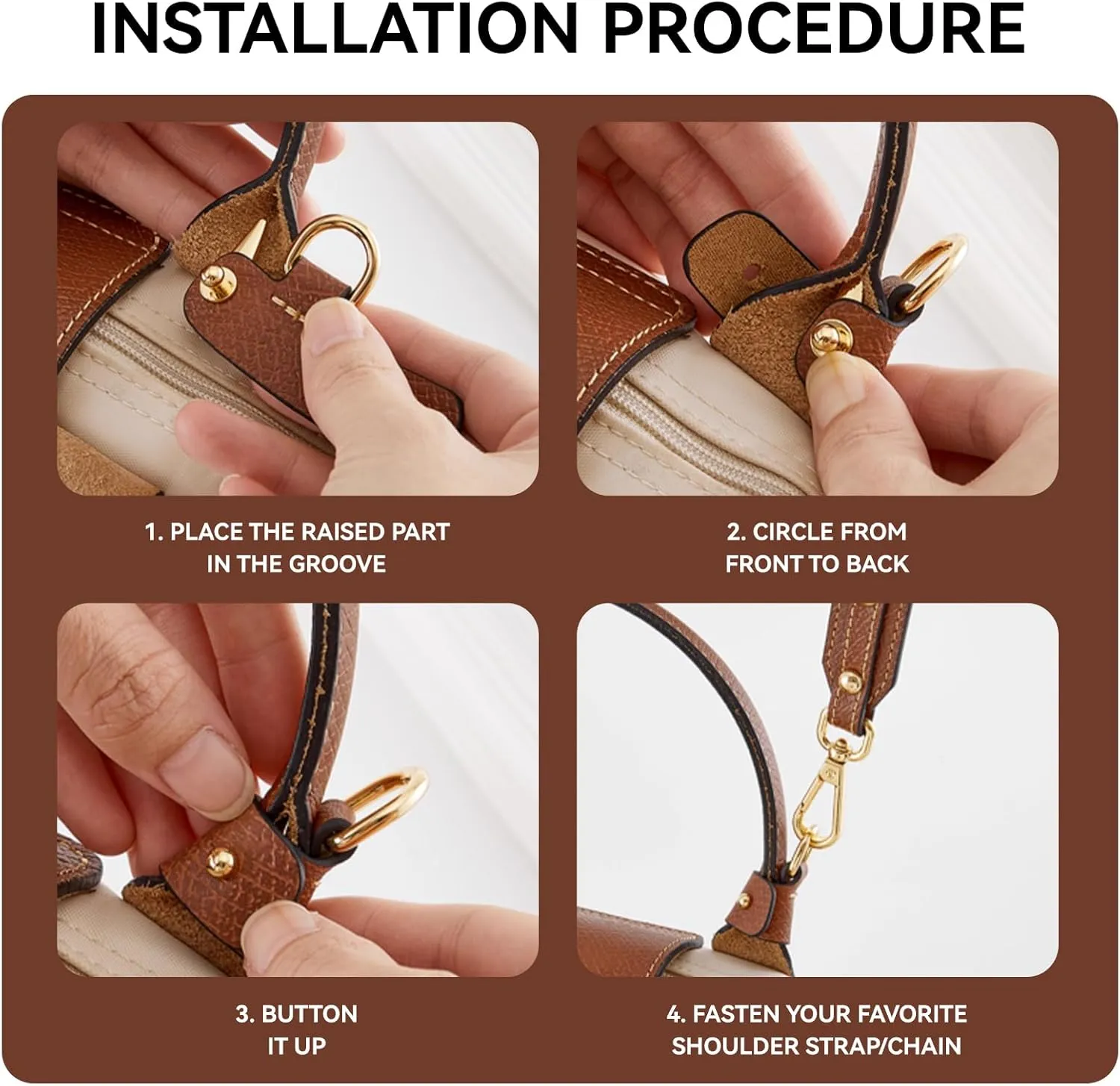 INSTALLATION PROCEDURE

1. PLACE THE RAISED PART IN THE GROOVE

2. CIRCLE FROM FRONT TO BACK

3. BUTTON IT UP

4. FASTEN YOUR FAVORITE SHOULDER STRAP/CHAIN